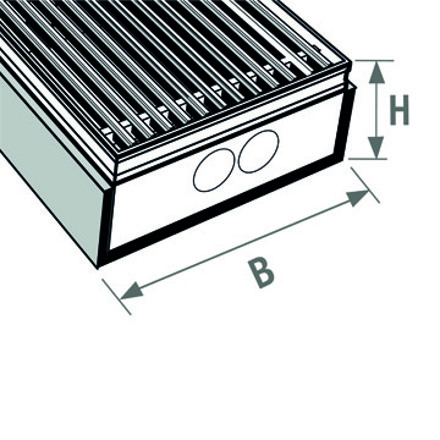 H

B