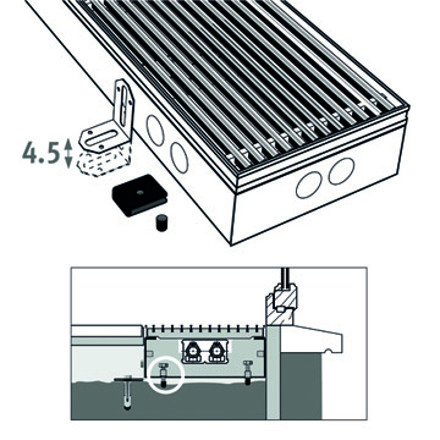 4.5